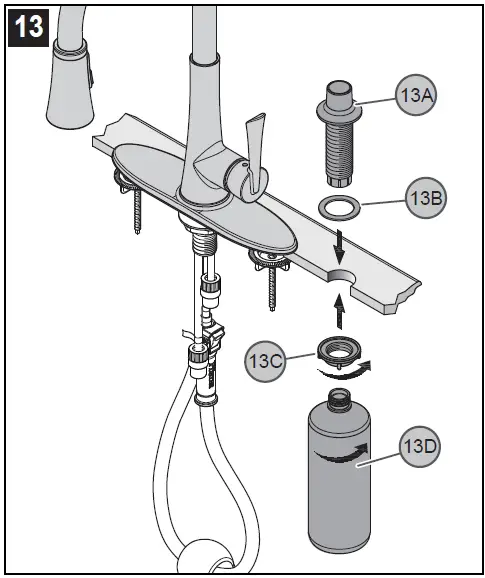 13

13A

13B

13C

13D