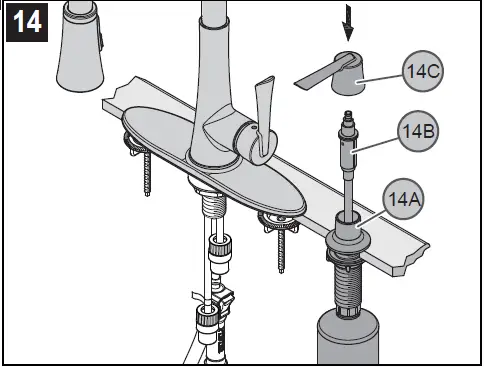 14

14C

14B

14A