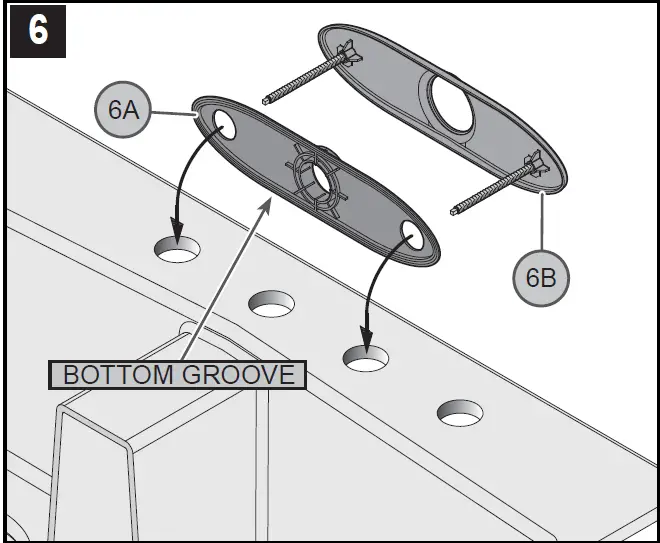 6

6A

6B

BOTTOM GROOVE