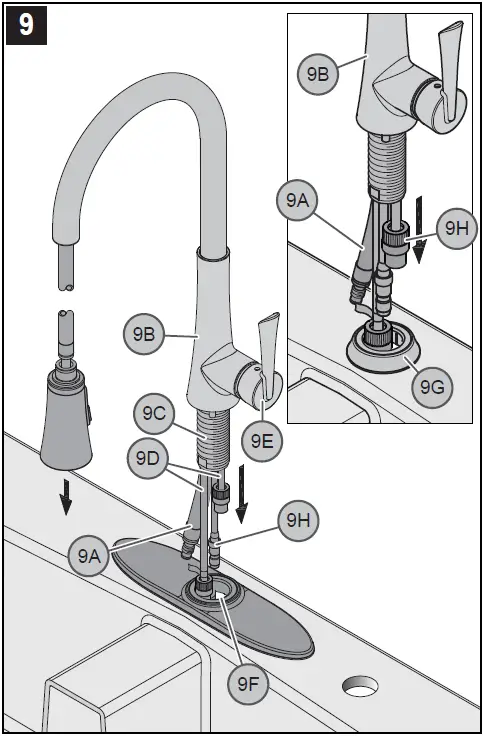 9

9B

9A

9H

9G

9B

9C

9E

9D

9H

9A

9F