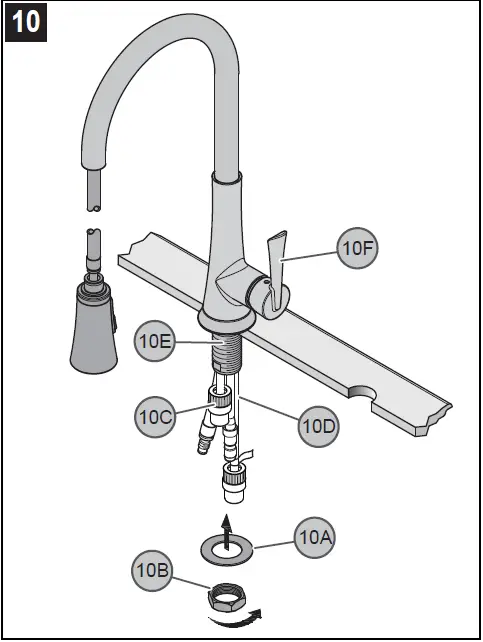 10

10F

10E

10C

10D

10A

10B