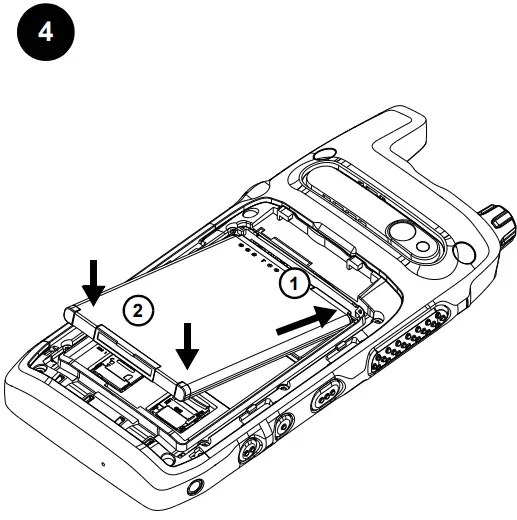 4

1

2