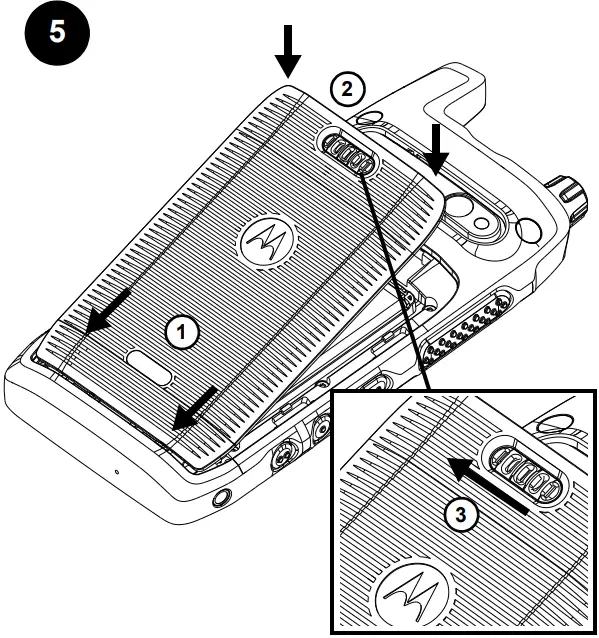 5

2

1

3