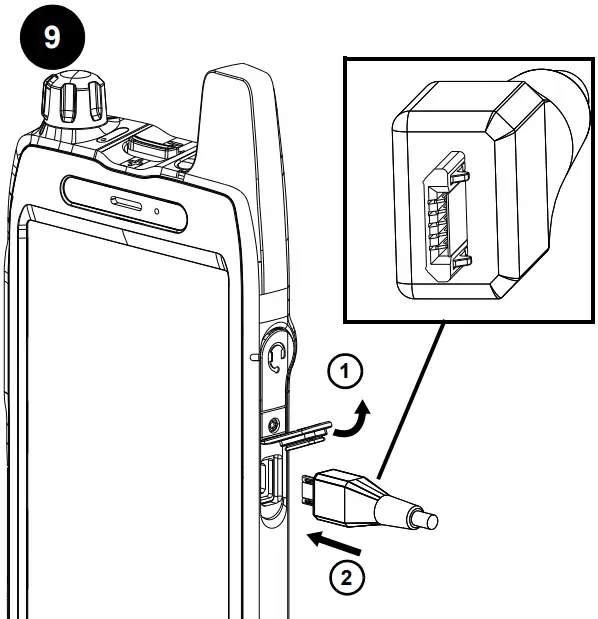 9

1

2