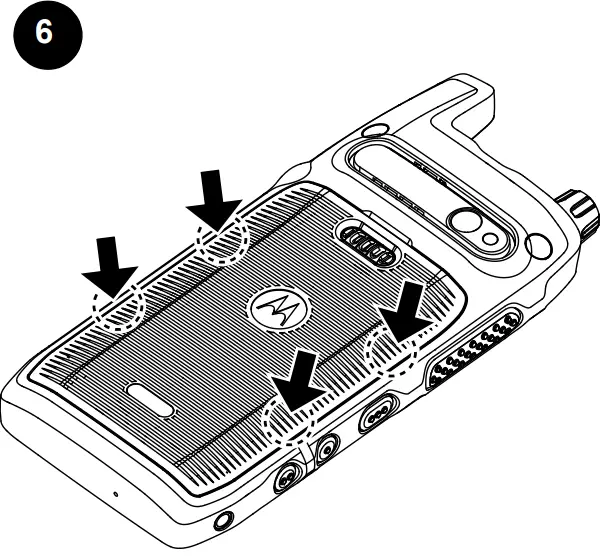 6