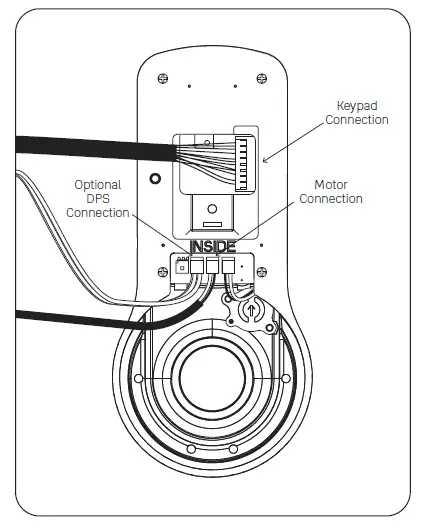 Keypad Connection

Optional DPS Connection

Motor Connection

INSIDE