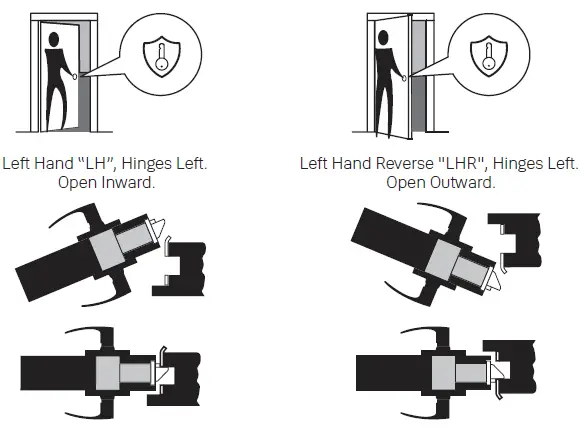 Left Hand "LH", Hinges Left.
Open Inward.

Left Hand Reverse "LHR", Hinges Left.
Open Outward.