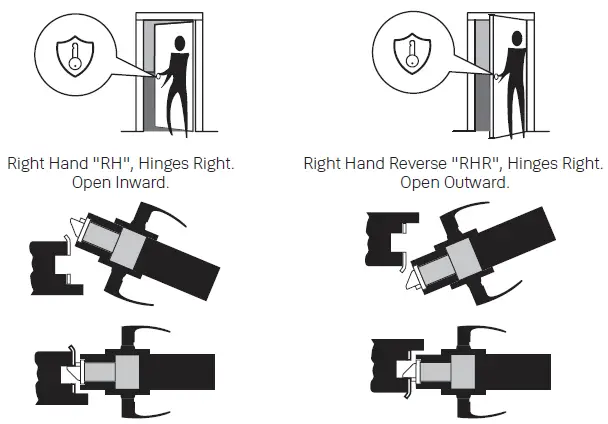 Right Hand "RH", Hinges Right. Open Inward.

Right Hand Reverse "RHR", Hinges Right. Open Outward.