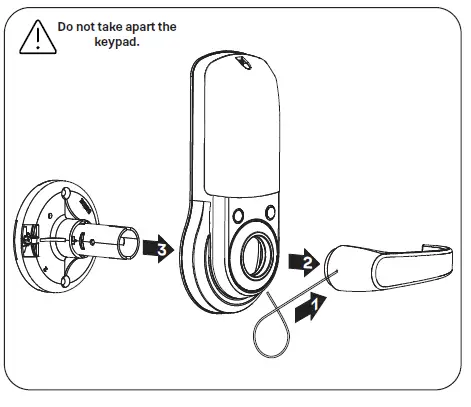 Do not take apart the keypad.

3

2

1