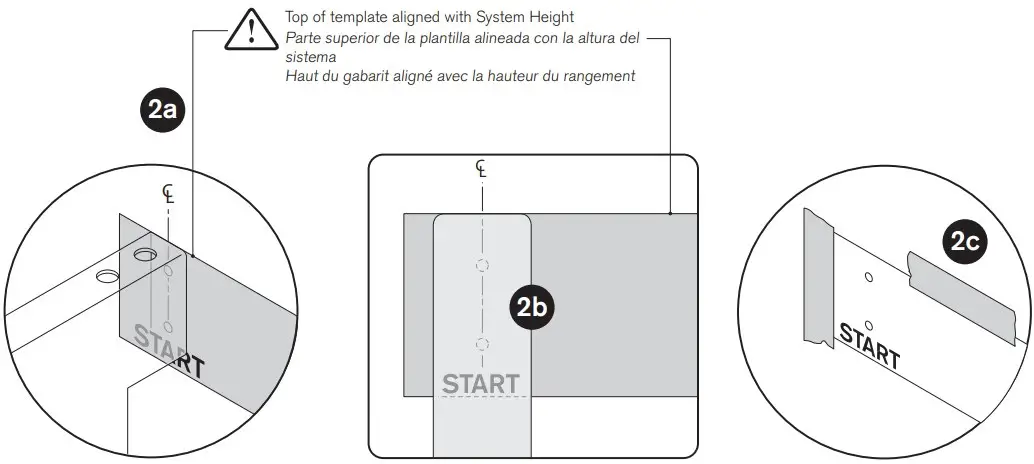 Top of template aligned with System Height
Parte superior de la plantilla alineada con la altura del sistema
Haut du gabarit aligné avec la hauteur du rangement

2a

℄

START

℄

2b

START

2c

START