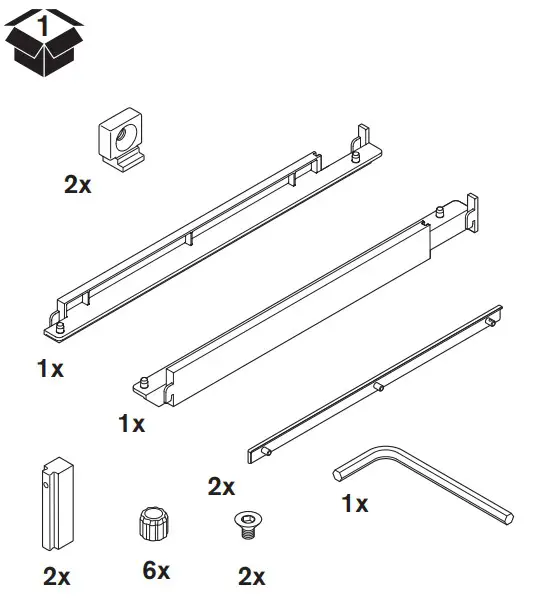 1

2x

1x

1x

2x

1x

2x

6x

2x