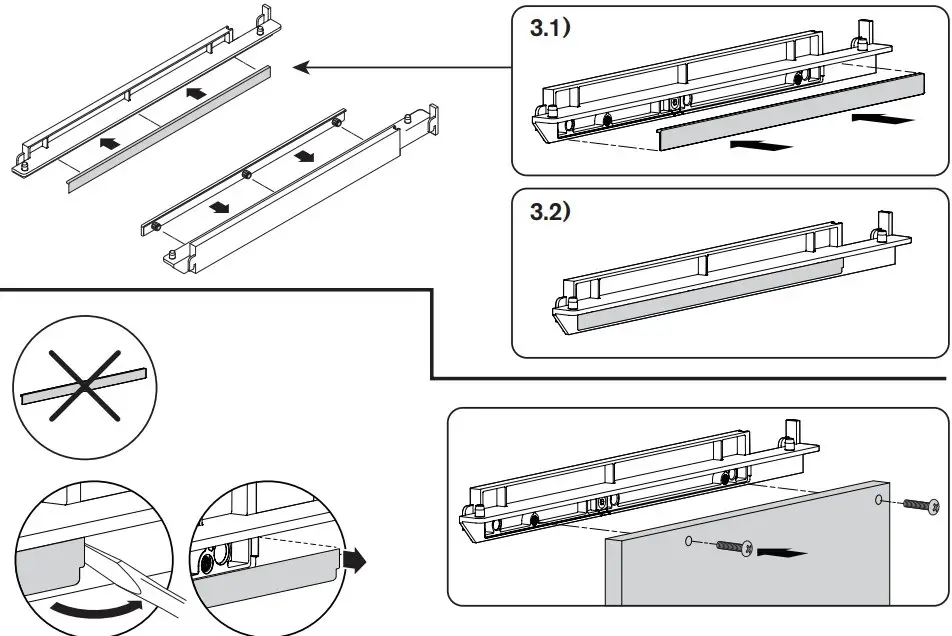 3.1)

3.2)