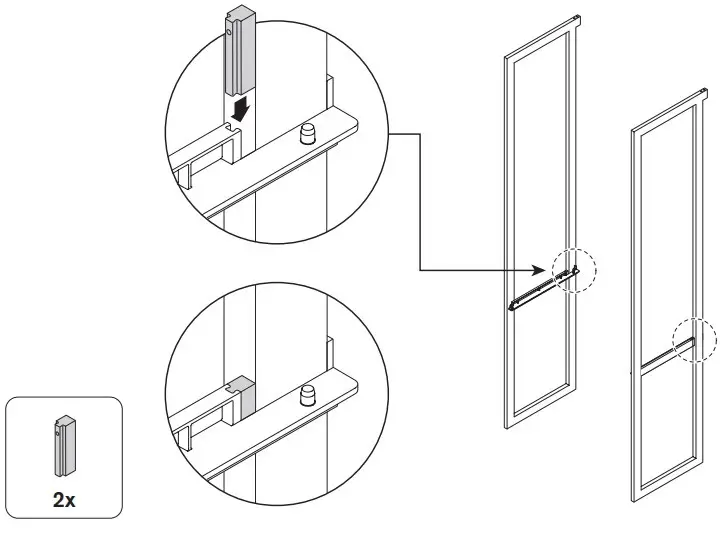 2x