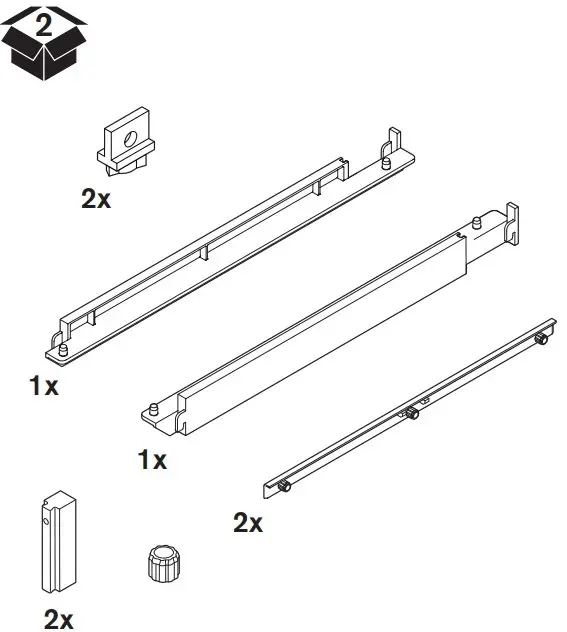 2

2x

1x

1x

2x

2x