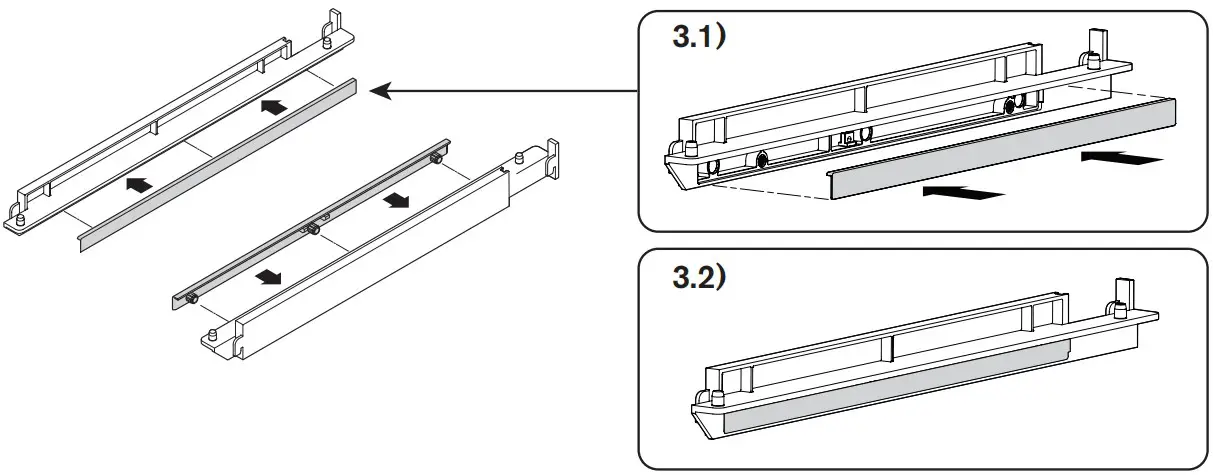 3.1)

3.2)