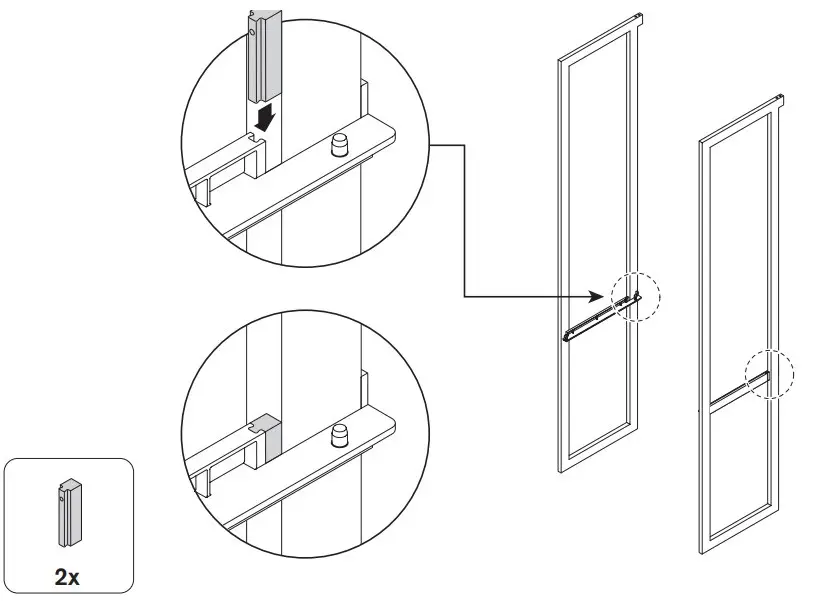 2x