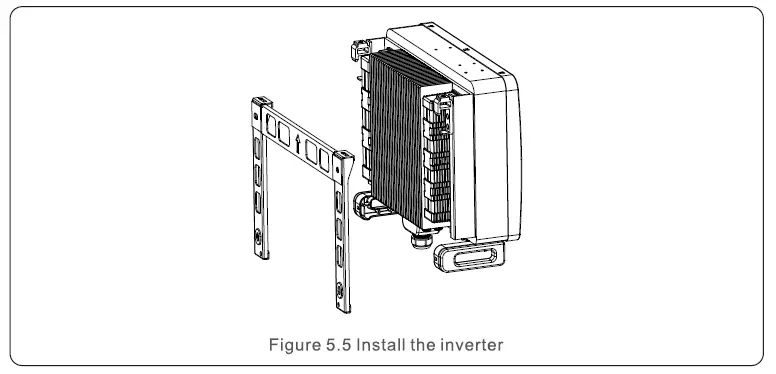 Figure 5.5 Install the inverter