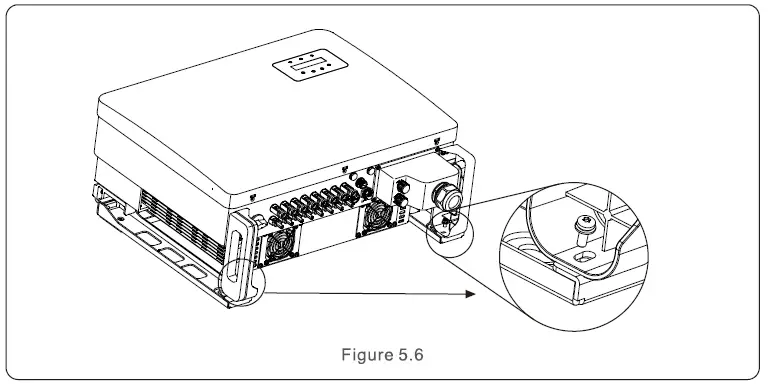 Figure 5.6