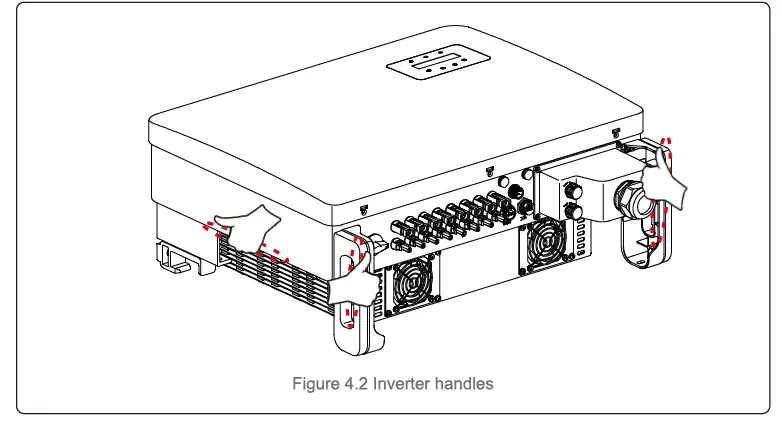 Figure 4.2 Inverter handles