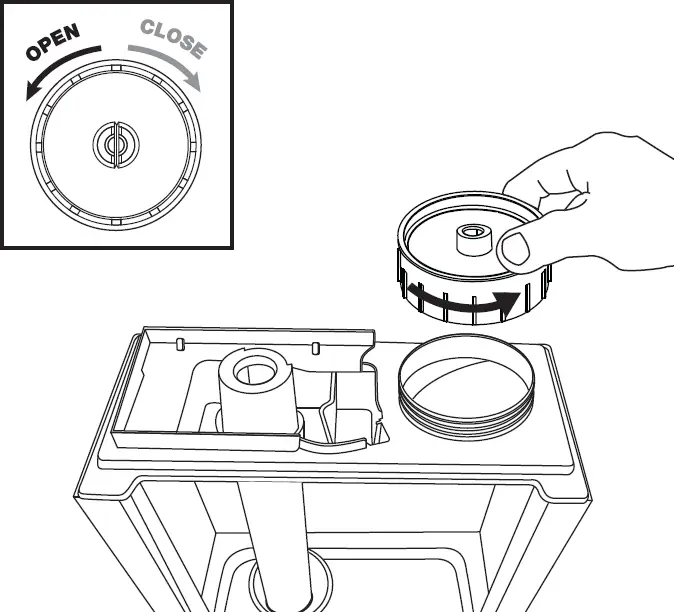 OPEN
CLOSE