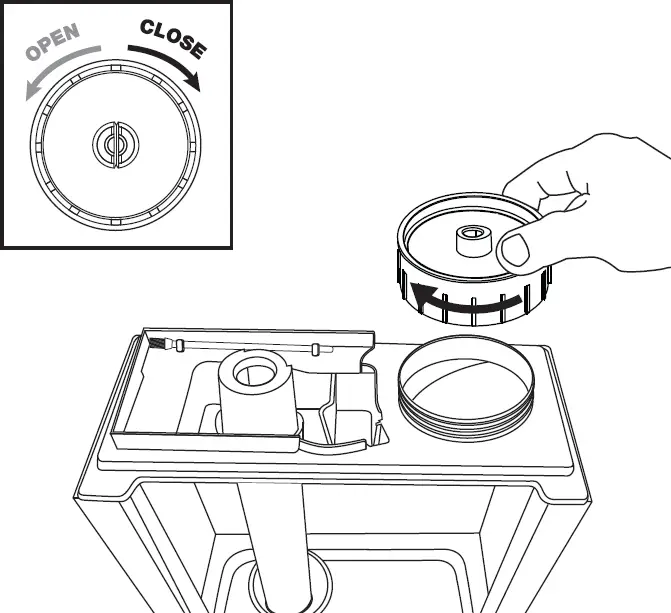 OPEN
CLOSE