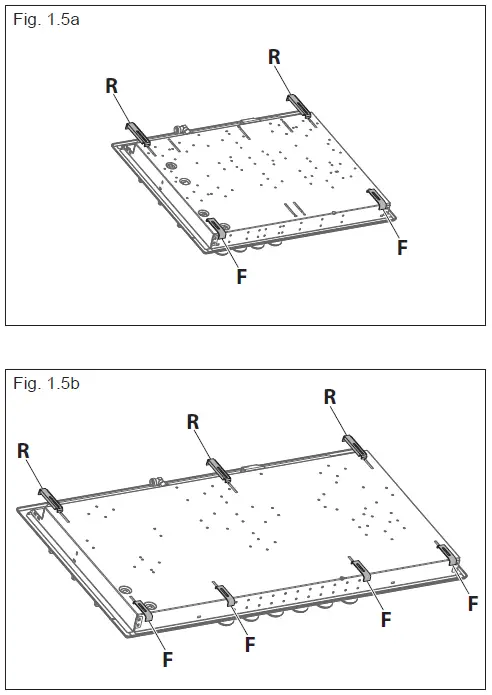 Fig. 1.5a

R

R

F

F

Fig. 1.5b

R

R

R

F

F

F

F