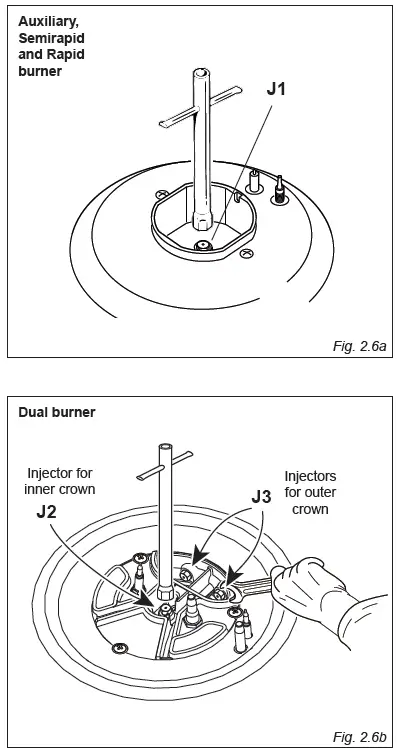 Auxiliary, Semirapid and Rapid burner

J1

Fig. 2.6a

Dual burner

Injector for inner crown

J2

J3

Injectors for outer crown

Fig. 2.6b