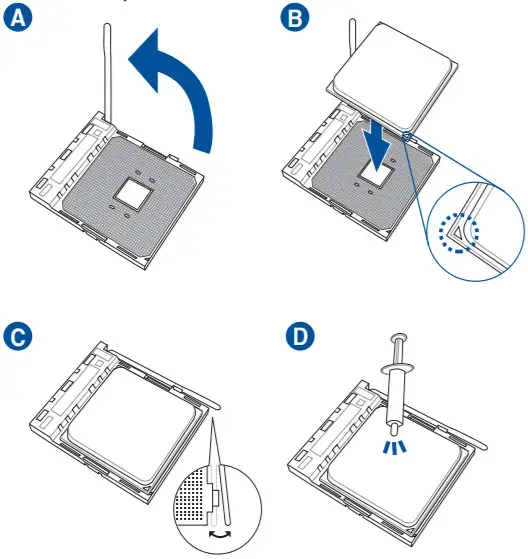 A

B

C

D