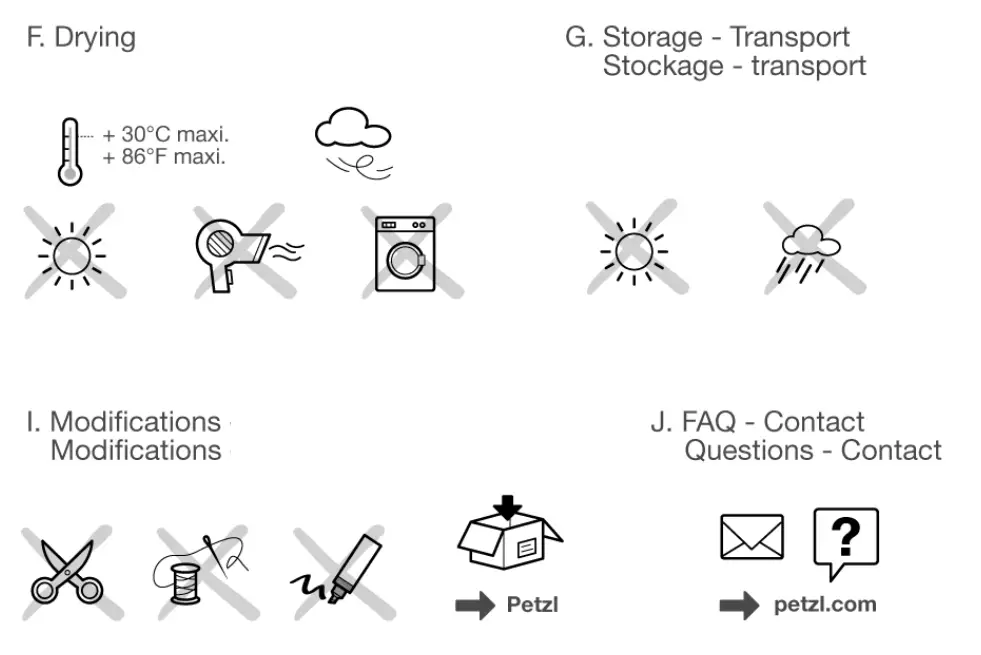 F. Drying

+ 30°C maxi.
+ 86°F maxi.

G. Storage - Transport
Stockage - transport

I. Modifications
Modifications

Petzl

J. FAQ - Contact
Questions - Contact

?

petzl.com