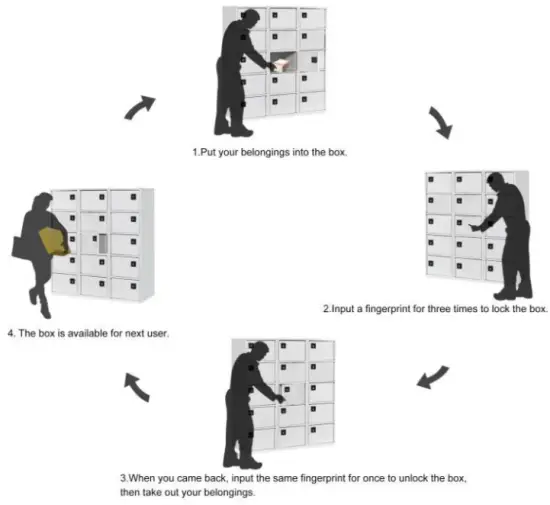 1.Put your belongings into the box.

2.Input a fingerprint for three times to lock the box.

3.When you came back, input the same fingerprint for once to unlock the box, then take out your belongings.

4. The box is available for next user.