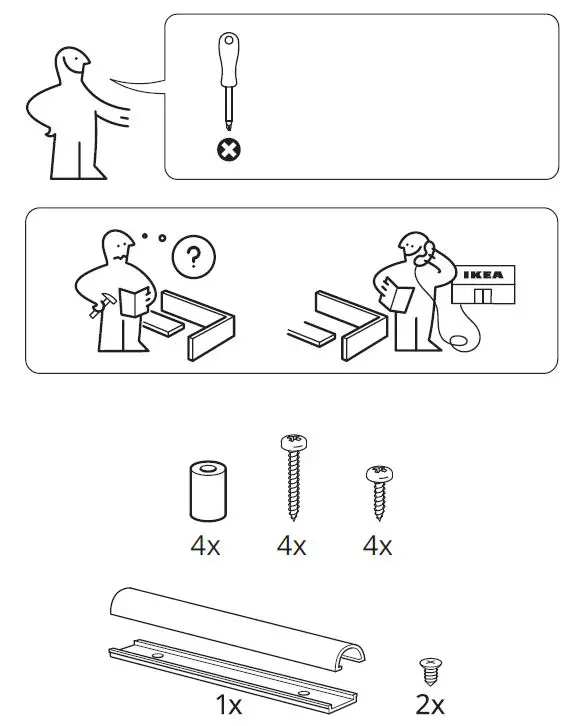 ?

IKEA

4x 4x 4x

1x 2x