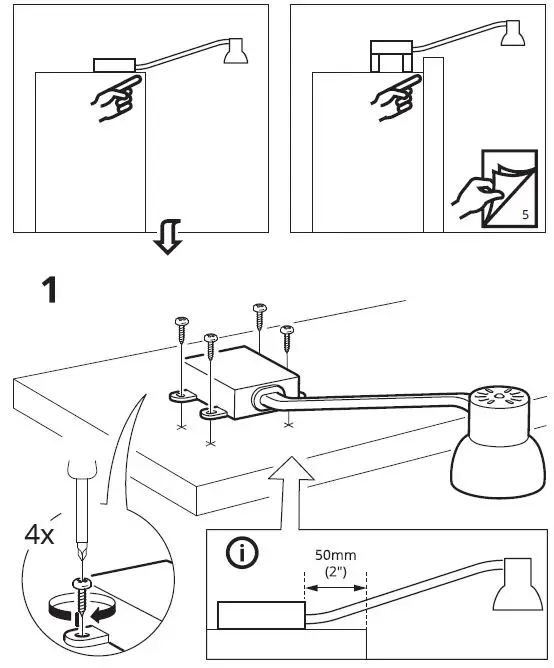 5

1

4x

i

50mm
(2")