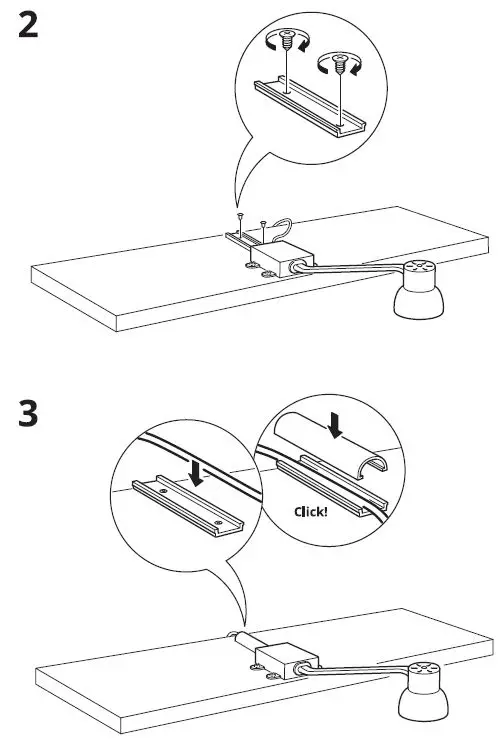 2

3

Click!