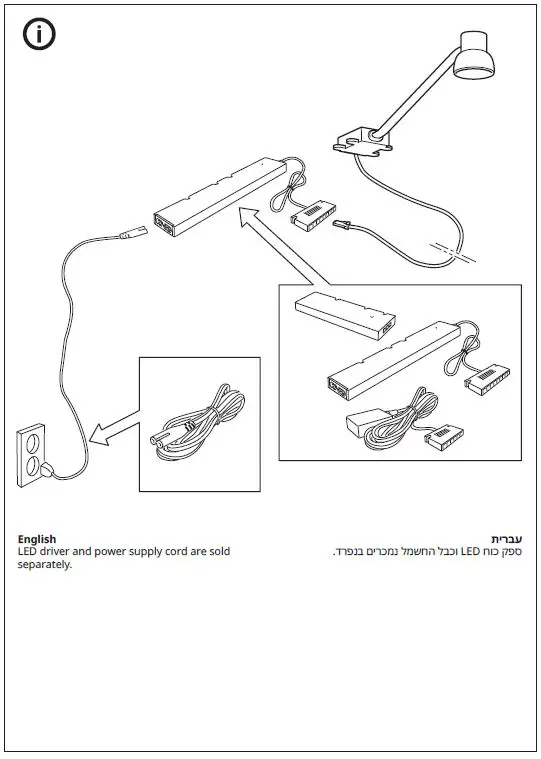 English
LED driver and power supply cord are sold separately.

עברית
ספק כוח LED וכבל החשמל נמכרים בנפרד.