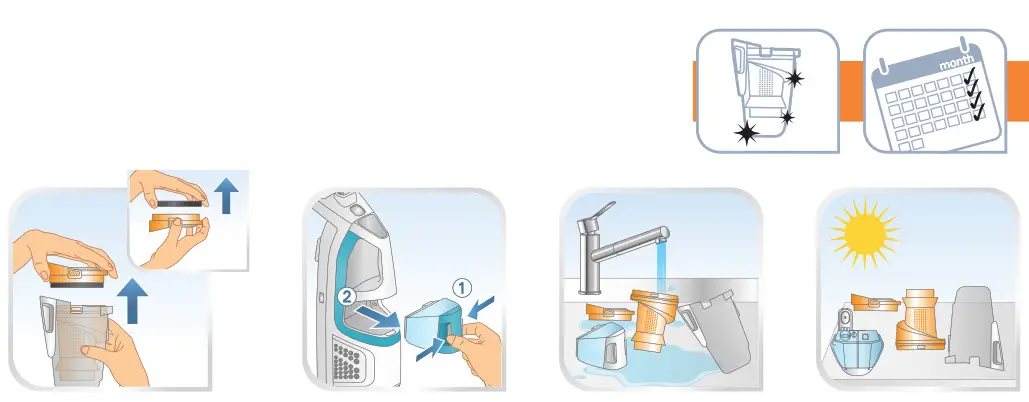 month

2

1