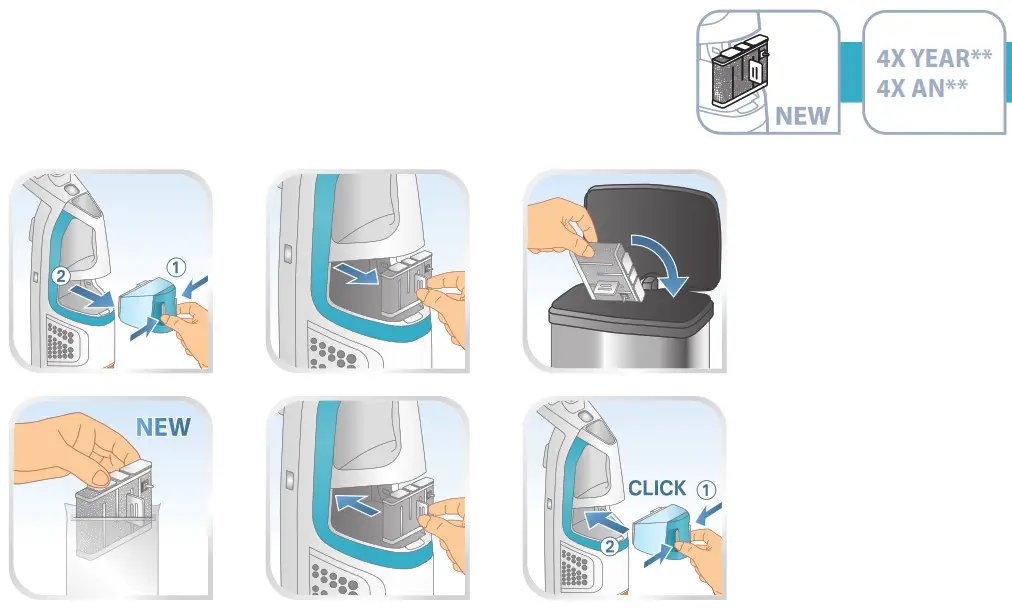 NEW

4X YEAR**
4X AN**

2
1

NEW

CLICK
1
2