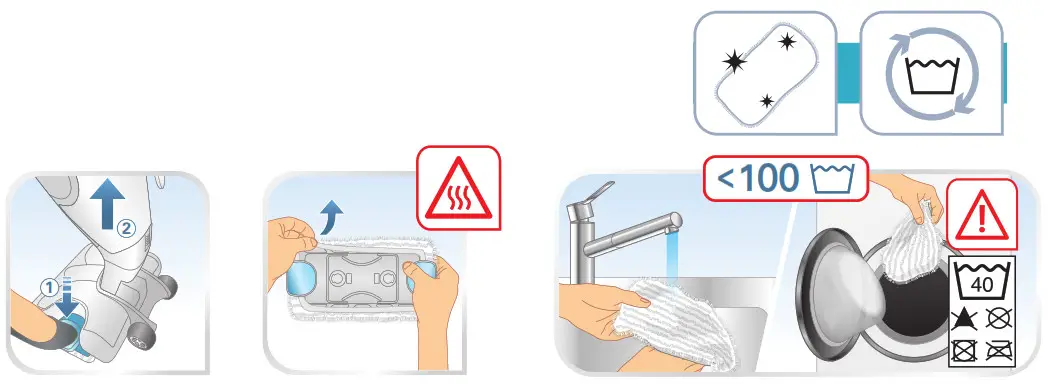 ②
①
<100
40