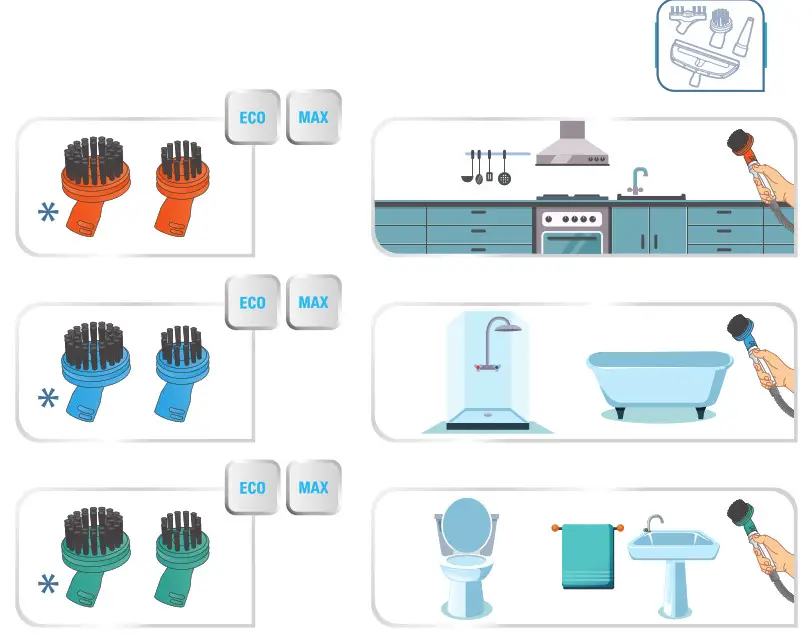 ECO MAX

*

ECO MAX

*

ECO MAX

*