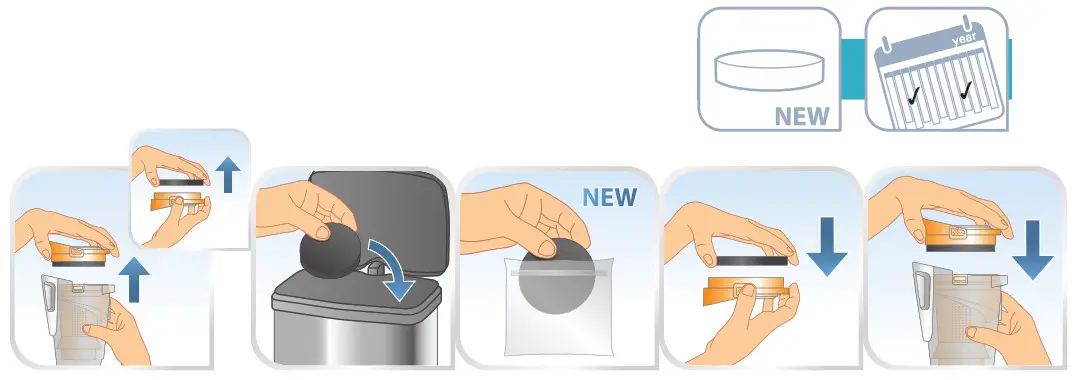 NEW

year

NEW