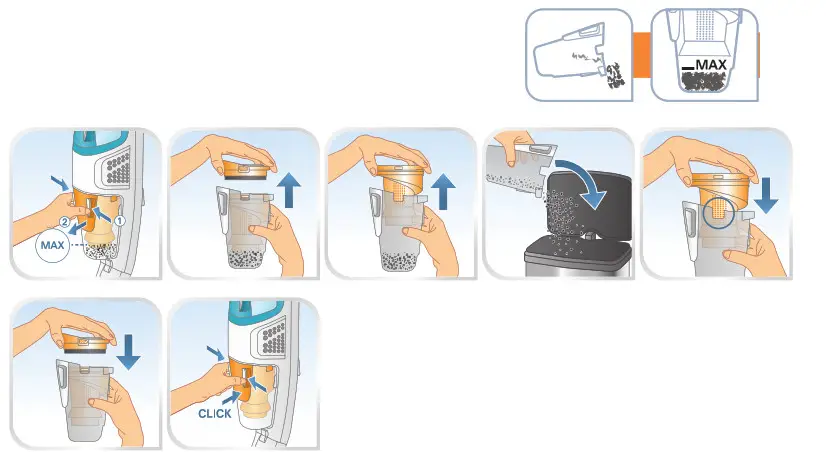 MAX

2
1
MAX

CLICK