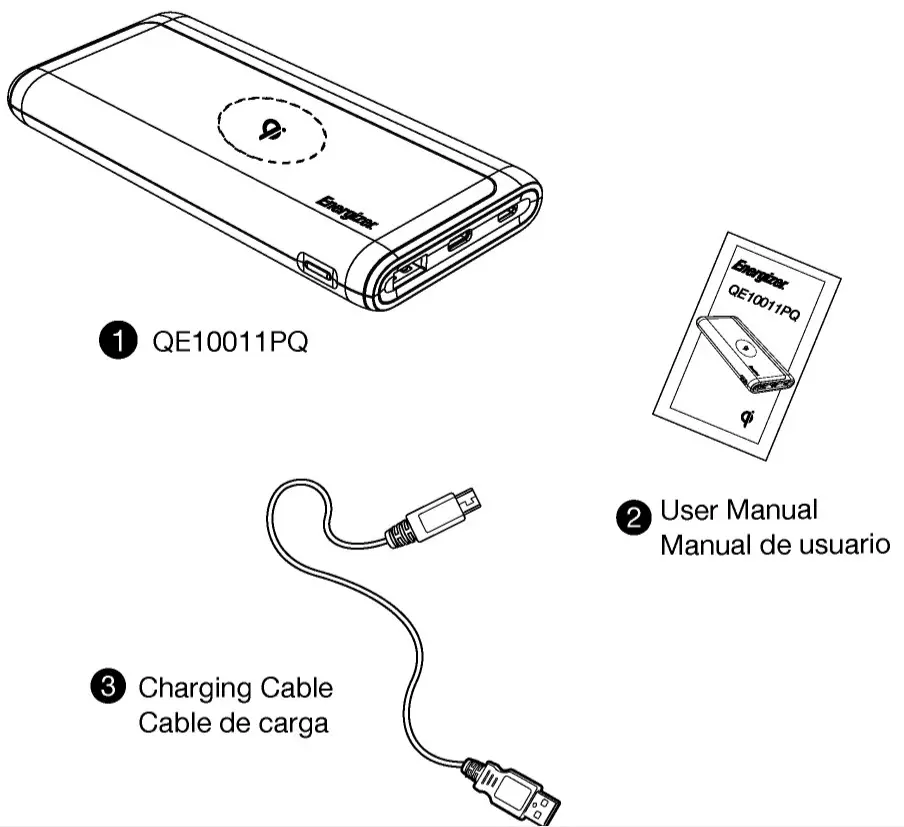 Energizer

1 QE10011PQ

Energizer
QE10011PQ

2 User Manual
Manual de usuario

3 Charging Cable
Cable de carga