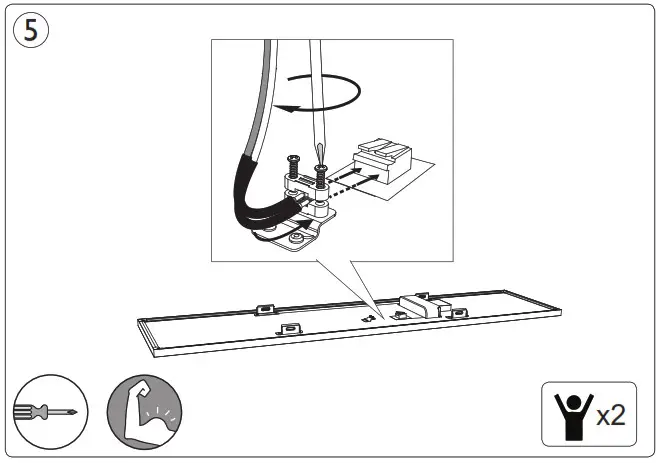 5

x2