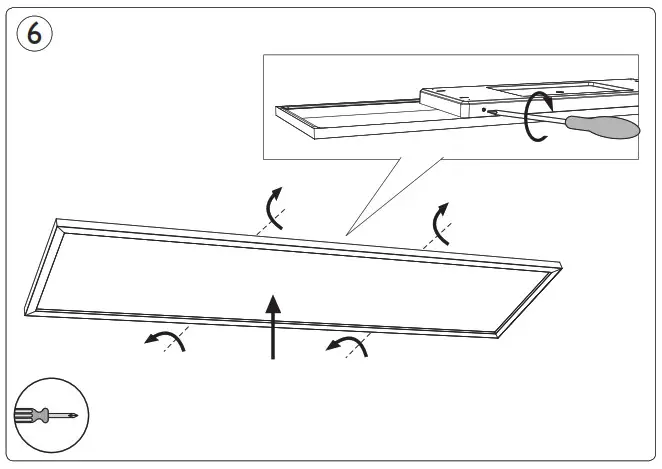 6