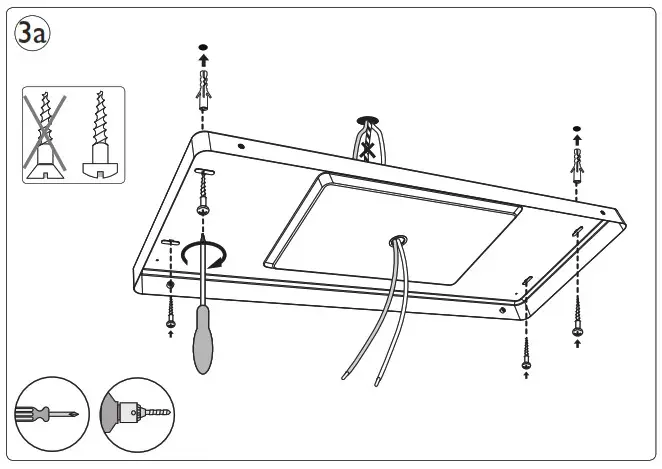 3a