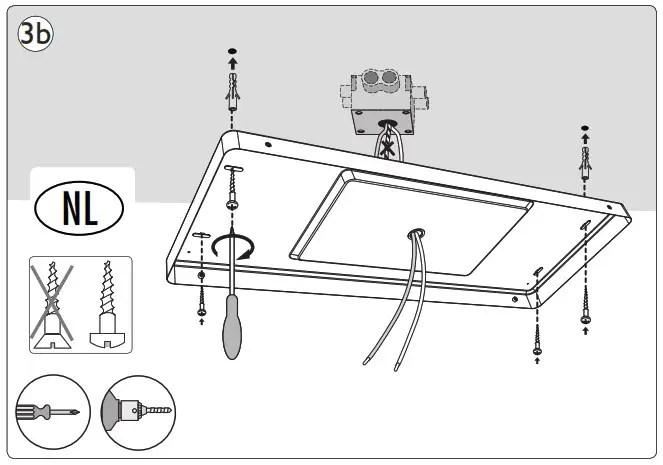 3b

NL