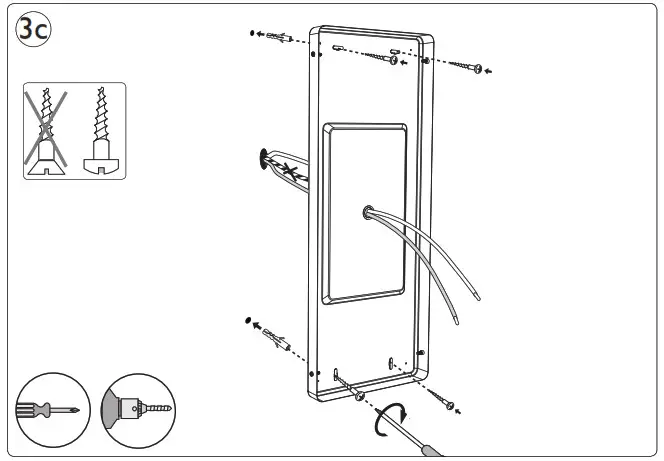 3c