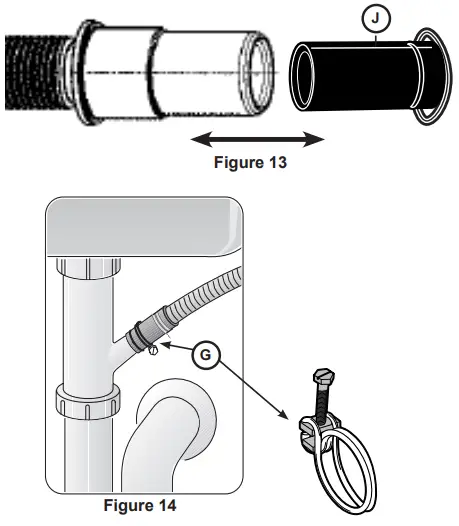 J

Figure 13

G

Figure 14