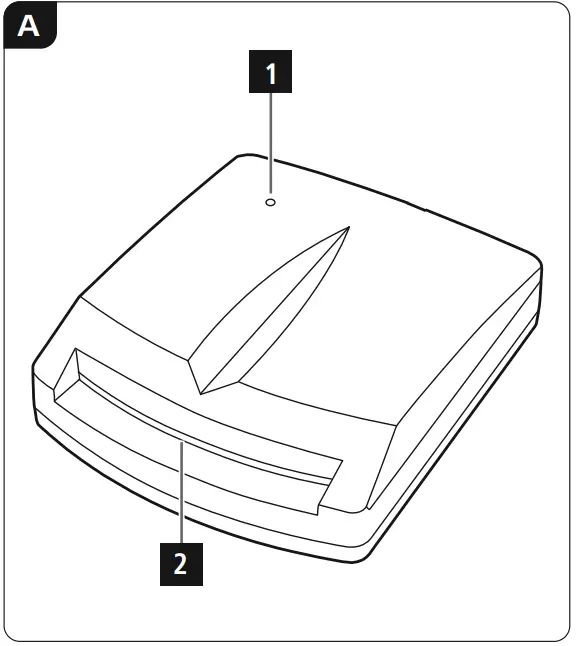 A

1

2