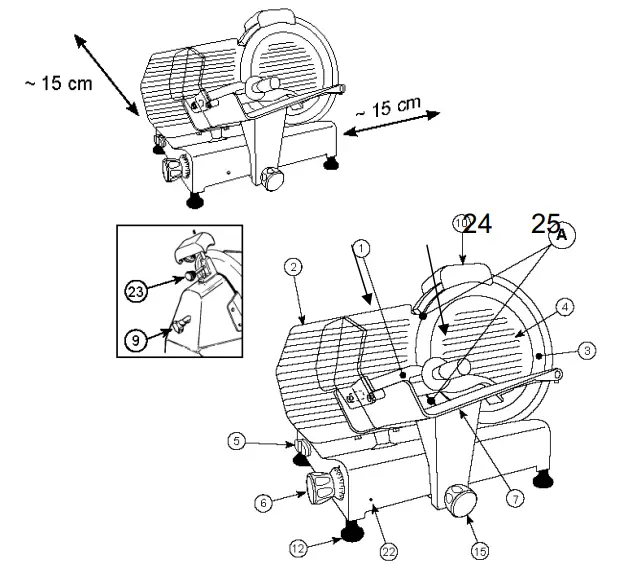 ~ 15 cm

~ 15 cm

23

9

10

24

25

A

1

2

4

3

5

6

7

12

22

15