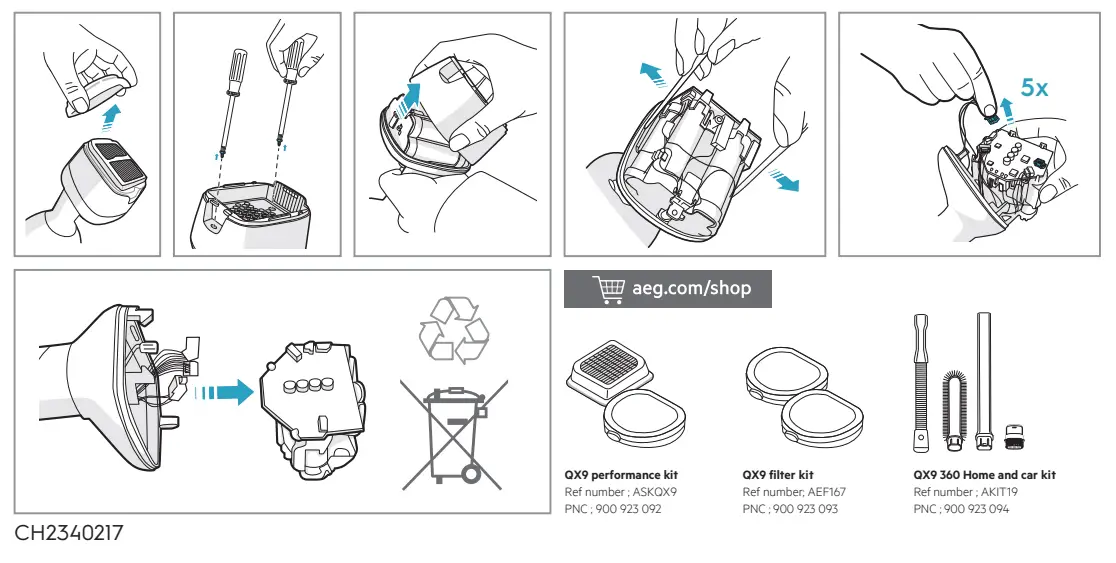 5x

aeg.com/shop

QX9 performance kit
Ref number ; ASKQX9
PNC ; 900 923 092

QX9 filter kit
Ref number; AEF167
PNC ; 900 923 093

QX9 360 Home and car kit
Ref number ; AKIT19
PNC ; 900 923 094

CH2340217